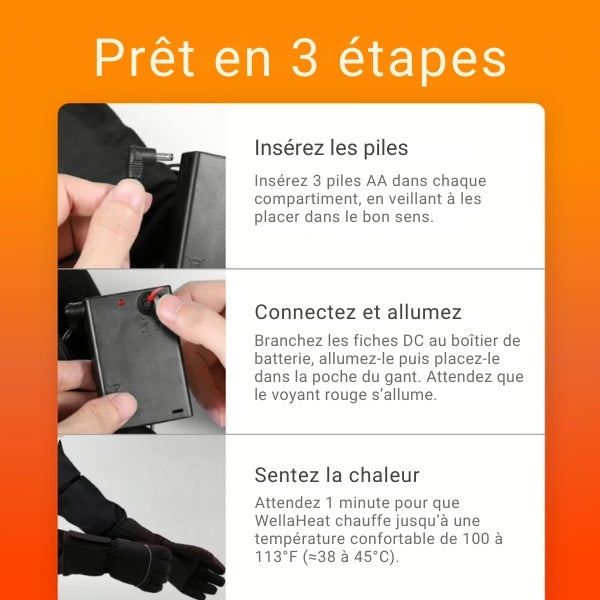 Prêt en 3 étapes

Insérez les piles

Insérez 3 piles AA dans chaque compartiment, en veillant à les placer dans le bon sens.

Connectez et allumez

Branchez les fiches DC au boîtier de batterie, allumez-le puis placez-le dans la poche du gant. Attendez que le voyant rouge s'allume.

Sentez la chaleur

Attendez 1 minute pour que WellaHeat chauffe jusqu'à une température confortable de 100 à 113°F (≈38 à 45°C).