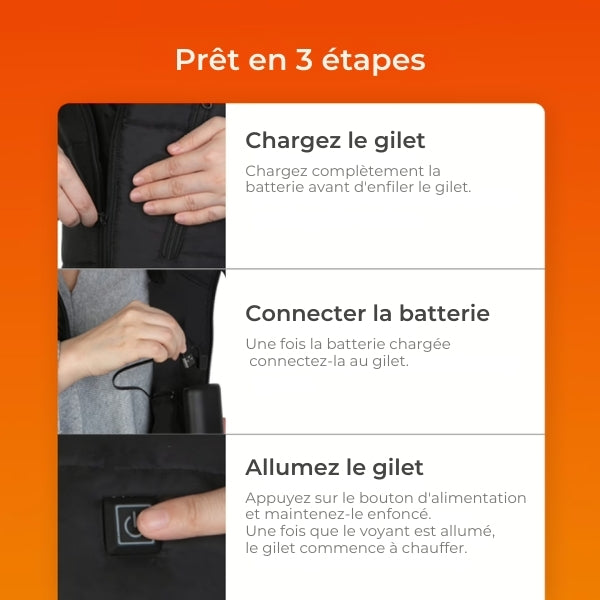 Prêt en 3 étapes

Chargez le gilet

Chargez complètement la batterie avant d'enfiler le gilet.

Connecter la batterie

Une fois la batterie chargée connectez-la au gilet.

Allumez le gilet

Appuyez sur le bouton d'alimentation et maintenez-le enfoncé. Une fois que le voyant est allumé, le gilet commence à chauffer.